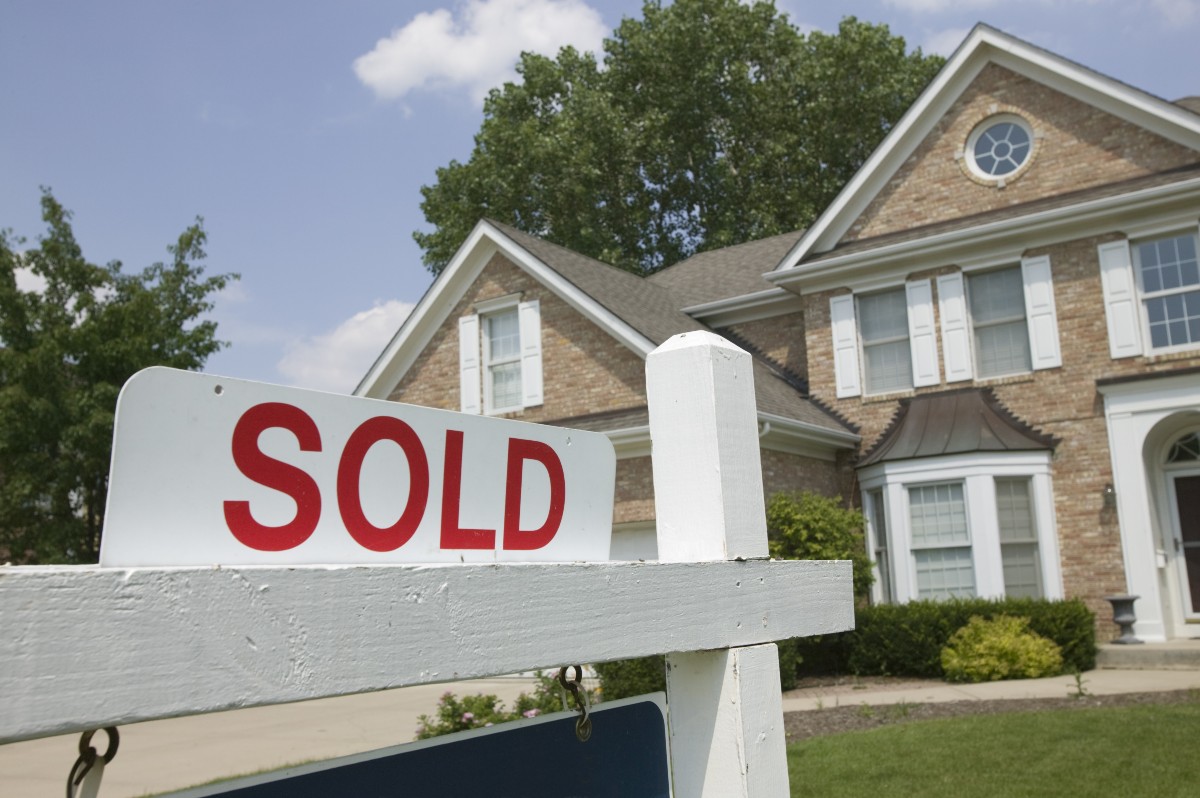 SOLD