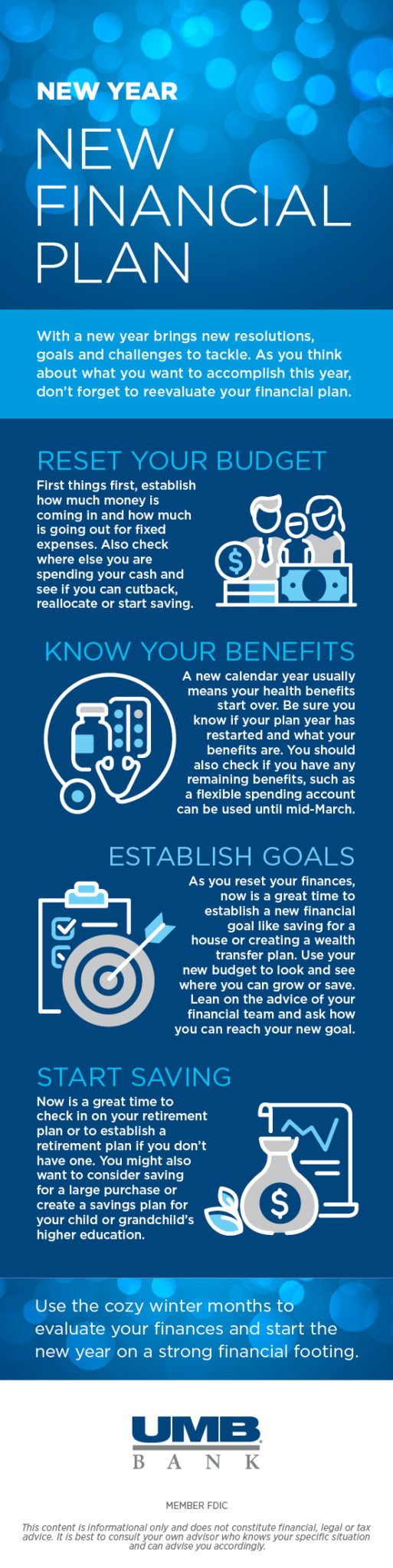 NEW YEAR

NEW FINANCIAL PLAN

With a new year brings new resolutions, goals and challenges to tackle. As you think about what you want to accomplish this year, don't forget to reevaluate your financial plan.

RESET YOUR BUDGET

First things first, establish how much money is coming in and how much is going out for fixed expenses. Also check where else you are spending your cash and see if you can cutback, reallocate or start saving.

KNOW YOUR BENEFITS

A new calendar year usually means your health benefits start over. Be sure you know if your plan year has restarted and what your benefits are. You should also check if you have any remaining benefits, such as a flexible spending account can be used until mid-March.

ESTABLISH GOALS

As you reset your finances, now is a great time to establish a new financial goal like saving for a house or creating a wealth transfer plan. Use your new budget to look and see where you can grow or save. Lean on the advice of your financial team and ask how you can reach your new goal.

START SAVING

Now is a great time to check in on your retirement plan or to establish a retirement plan if you don't have one. You might also want to consider saving for a large purchase or create a savings plan for your child or grandchild's higher education.

Use the cozy winter months to evaluate your finances and start the new year on a strong financial footing.

UMB
BANK

MEMBER FDIC

This content is informational only and does not constitute financial, legal or tax advice. It is best to consult your own advisor who knows your specific situation and can advise you accordingly.