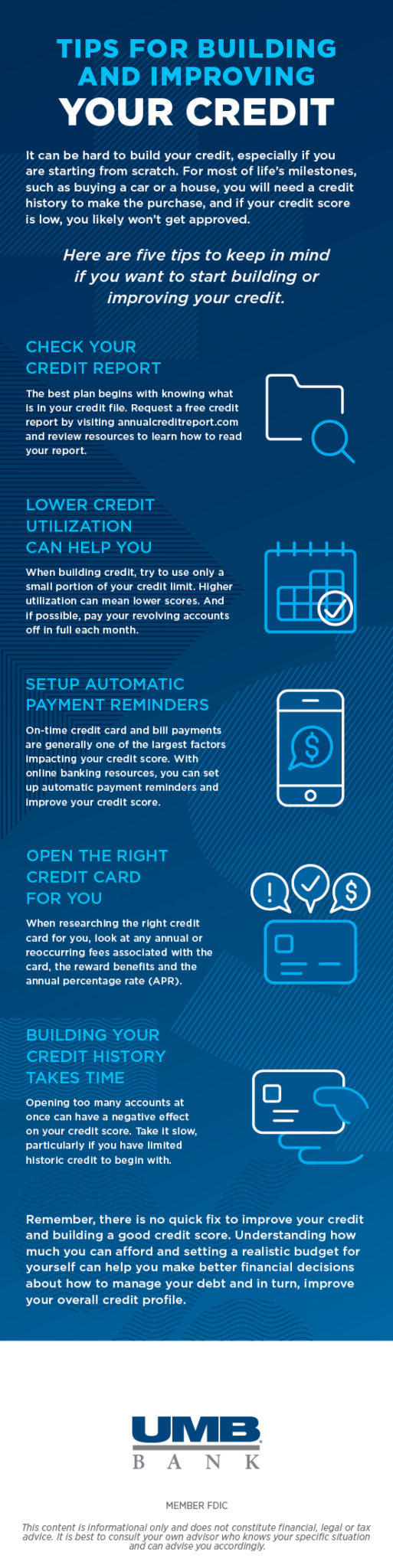 TIPS FOR BUILDING AND IMPROVING YOUR CREDIT

It can be hard to build your credit, especially if you are starting from scratch. For most of life's milestones, such as buying a car or a house, you will need a credit history to make the purchase, and if your credit score is low, you likely won't get approved.

Here are five tips to keep in mind if you want to start building or improving your credit.

CHECK YOUR CREDIT REPORT

The best plan begins with knowing what is in your credit file. Request a free credit report by visiting annualcreditreport.com and review resources to learn how to read your report.

LOWER CREDIT UTILIZATION CAN HELP YOU

When building credit, try to use only a small portion of your credit limit. Higher utilization can mean lower scores. And if possible, pay your revolving accounts off in full each month.

SETUP AUTOMATIC PAYMENT REMINDERS

On-time credit card and bill payments are generally one of the largest factors impacting your credit score. With online banking resources, you can set up automatic payment reminders and improve your credit score.

OPEN THE RIGHT CREDIT CARD FOR YOU

When researching the right credit card for you, look at any annual or reoccurring fees associated with the card, the reward benefits and the annual percentage rate (APR).

BUILDING YOUR CREDIT HISTORY TAKES TIME

Opening too many accounts at once can have a negative effect on your credit score. Take it slow, particularly if you have limited historic credit to begin with.

Remember, there is no quick fix to improve your credit and building a good credit score. Understanding how much you can afford and setting a realistic budget for yourself can help you make better financial decisions about how to manage your debt and in turn, improve your overall credit profile.

UMB
BANK

MEMBER FDIC

This content is informational only and does not constitute financial, legal or tax advice. It is best to consult your own advisor who knows your specific situation and can advise you accordingly.