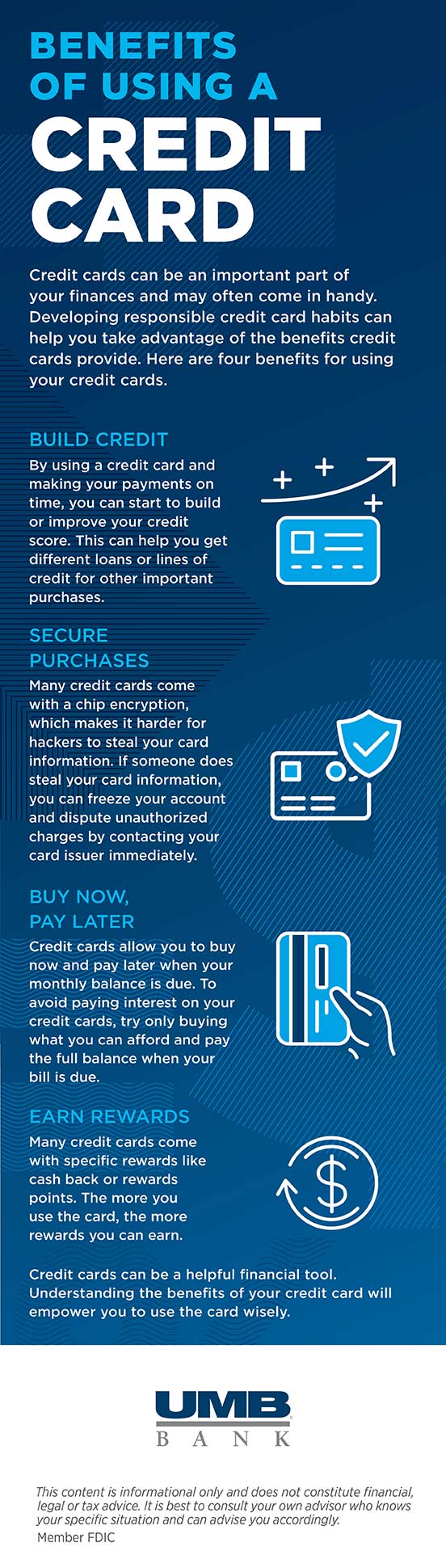 BENEFITS OF USING A CREDIT CARD

Credit cards can be an important part of your finances and may often come in handy. Developing responsible credit card habits can help you take advantage of the benefits credit cards provide. Here are four benefits for using your credit cards.

BUILD CREDIT

By using a credit card and making your payments on time, you can start to build or improve your credit score. This can help you get different loans or lines of credit for other important purchases.

SECURE PURCHASES

Many credit cards come with a chip encryption, which makes it harder for hackers to steal your card information. If someone does steal your card information, you can freeze your account and dispute unauthorized charges by contacting your card issuer immediately.

BUY NOW, PAY LATER

Credit cards allow you to buy now and pay later when your monthly balance is due. To avoid paying interest on your credit cards, try only buying what you can afford and pay the full balance when your bill is due.

EARN REWARDS

Many credit cards come with specific rewards like cash back or rewards points. The more you use the card, the more rewards you can earn.

Credit cards can be a helpful financial tool. Understanding the benefits of your credit card will empower you to use the card wisely.

UMB BANK

This content is informational only and does not constitute financial, legal or tax advice. It is best to consult your own advisor who knows your specific situation and can advise you accordingly.
Member FDIC