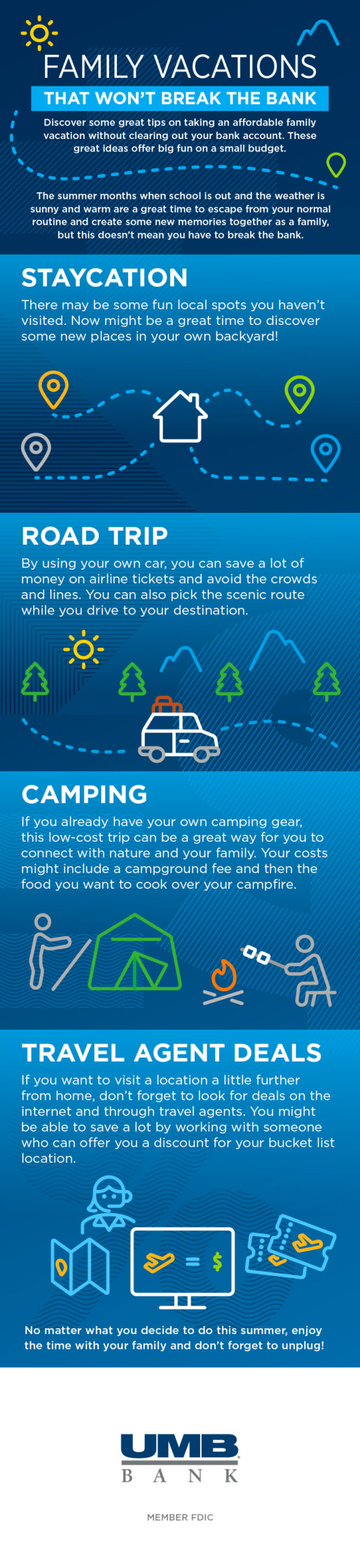 FAMILY VACATIONS

THAT WON'T BREAK THE BANK

Discover some great tips on taking an affordable family vacation without clearing out your bank account. These great ideas offer big fun on a small budget.

The summer months when school is out and the weather is sunny and warm are a great time to escape from your normal routine and create some new memories together as a family, but this doesn't mean you have to break the bank.

STAYCATION

There may be some fun local spots you haven't visited. Now might be a great time to discover some new places in your own backyard!

ROAD TRIP

By using your own car, you can save a lot of money on airline tickets and avoid the crowds and lines. You can also pick the scenic route while you drive to your destination.

CAMPING

If you already have your own camping gear, this low-cost trip can be a great way for you to connect with nature and your family. Your costs might include a campground fee and then the food you want to cook over your campfire.

TRAVEL AGENT DEALS

If you want to visit a location a little further from home, don't forget to look for deals on the internet and through travel agents. You might be able to save a lot by working with someone who can offer you a discount for your bucket list location.

= $

No matter what you decide to do this summer, enjoy the time with your family and don't forget to unplug!

UMB
BANK

MEMBER FDIC