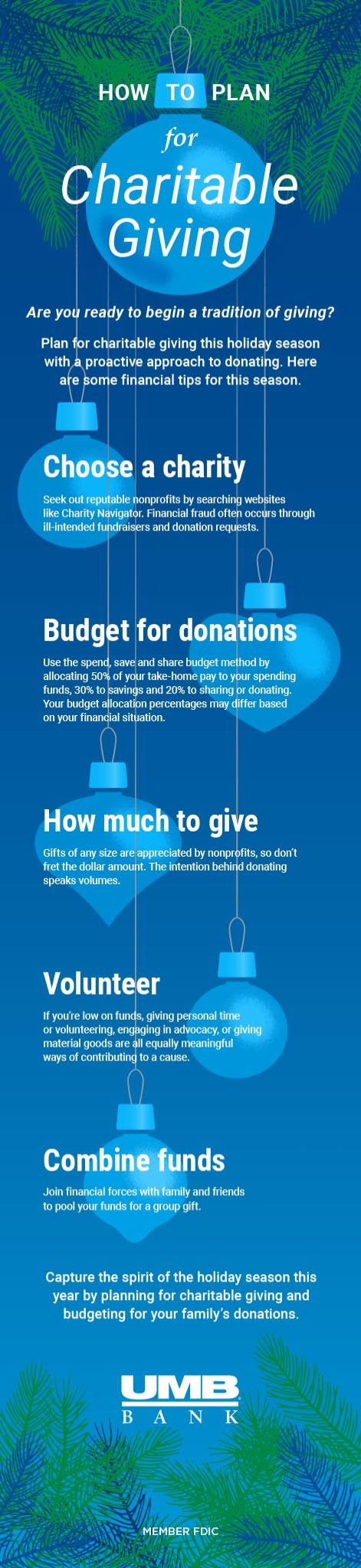 HOW TO PLAN for Charitable Giving

Are you ready to begin a tradition of giving?

Plan for charitable giving this holiday season with a proactive approach to donating. Here are some financial tips for this season.

Choose a charity

Seek out reputable nonprofits by searching websites like Charity Navigator. Financial fraud often occurs through ill-intended fundraisers and donation requests.

Budget for donations

Use the spend, save and share budget method by allocating 50% of your take-home pay to your spending funds, 30% to savings and 20% to sharing or donating. Your budget allocation percentages may differ based on your financial situation.

How much to give

Gifts of any size are appreciated by nonprofits, so don't fret the dollar amount. The intention behind donating speaks volumes.

Volunteer

If you're low on funds, giving personal time or volunteering, engaging in advocacy, or giving material goods are all equally meaningful ways of contributing to a cause.

Combine funds

Join financial forces with family and friends to pool your funds for a group gift.

Capture the spirit of the holiday season this year by planning for charitable giving and budgeting for your family's donations.

UMB
BANK

MEMBER FDIC