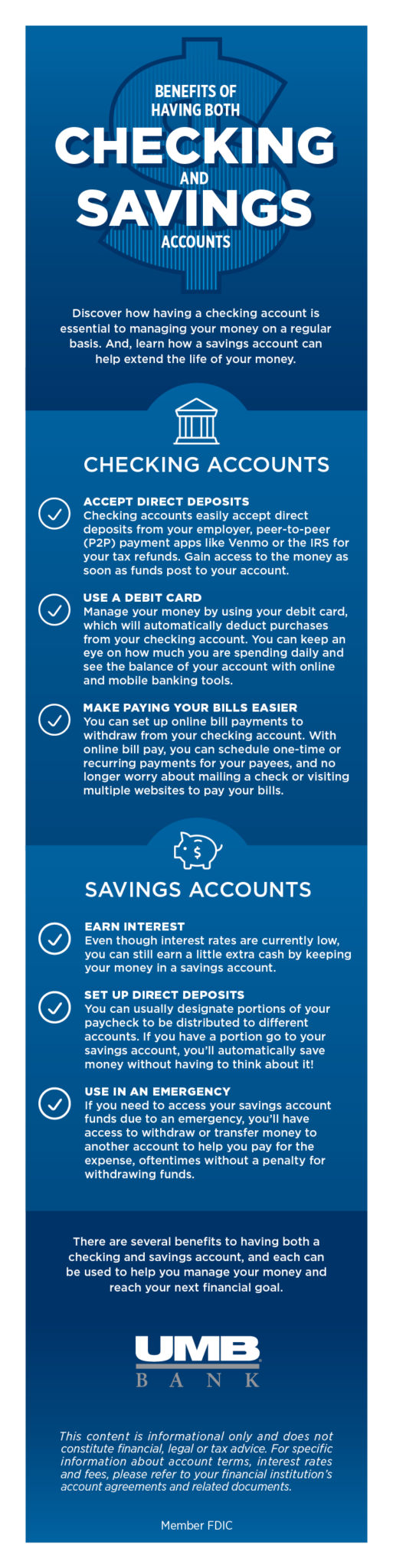 BENEFITS OF HAVING BOTH
CHECKING
AND
SAVINGS
ACCOUNTS

Discover how having a checking account is essential to managing your money on a regular basis. And, learn how a savings account can help extend the life of your money.

CHECKING ACCOUNTS

ACCEPT DIRECT DEPOSITS
Checking accounts easily accept direct deposits from your employer, peer-to-peer (P2P) payment apps like Venmo or the IRS for your tax refunds. Gain access to the money as soon as funds post to your account.

USE A DEBIT CARD
Manage your money by using your debit card, which will automatically deduct purchases from your checking account. You can keep an eye on how much you are spending daily and see the balance of your account with online and mobile banking tools.

MAKE PAYING YOUR BILLS EASIER
You can set up online bill payments to withdraw from your checking account. With online bill pay, you can schedule one-time or recurring payments for your payees, and no longer worry about mailing a check or visiting multiple websites to pay your bills.

SAVINGS ACCOUNTS

EARN INTEREST
Even though interest rates are currently low, you can still earn a little extra cash by keeping your money in a savings account.

SET UP DIRECT DEPOSITS
You can usually designate portions of your paycheck to be distributed to different accounts. If you have a portion go to your savings account, you'll automatically save money without having to think about it!

USE IN AN EMERGENCY
If you need to access your savings account funds due to an emergency, you'll have access to withdraw or transfer money to another account to help you pay for the expense, oftentimes without a penalty for withdrawing funds.

There are several benefits to having both a checking and savings account, and each can be used to help you manage your money and reach your next financial goal.

UMB
BANK

This content is informational only and does not constitute financial, legal or tax advice. For specific information about account terms, interest rates and fees, please refer to your financial institution's account agreements and related documents.

Member FDIC